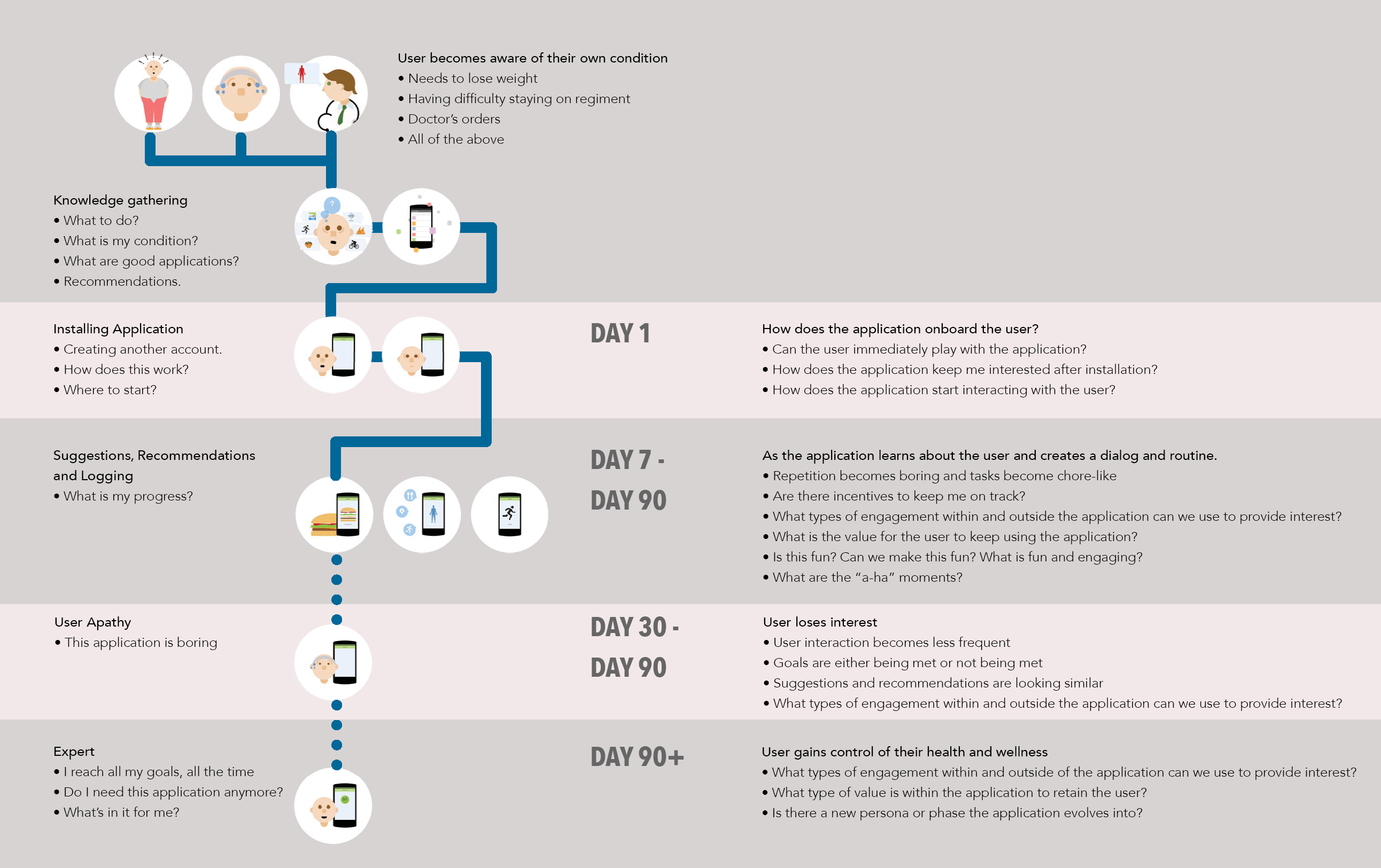 User becomes aware of their own condition
• Needs to lose weight
• Having difficulty staying on regiment
• Doctor's orders
• All of the above

Knowledge gathering
• What to do?
• What is my condition?
• What are good applications?
• Recommendations.

Installing Application
• Creating another account.
• How does this work?
• Where to start?

DAY 1

How does the application onboard the user?
• Can the user immediately play with the application?
• How does the application keep me interested after installation?
• How does the application start interacting with the user?

Suggestions, Recommendations and Logging
• What is my progress?

DAY 7 -
DAY 90

As the application learns about the user and creates a dialog and routine.
• Repetition becomes boring and tasks become chore-like
• Are there incentives to keep me on track?
• What types of engagement within and outside the application can we use to provide interest?
• What is the value for the user to keep using the application?
• Is this fun? Can we make this fun? What is fun and engaging?
• What are the "a-ha" moments?

User Apathy
• This application is boring

DAY 30 -
DAY 90

User loses interest
• User interaction becomes less frequent
• Goals are either being met or not being met
• Suggestions and recommendations are looking similar
• What types of engagement within and outside the application can we use to provide interest?

Expert
• I reach all my goals, all the time
• Do I need this application anymore?
• What's in it for me?

DAY 90+

User gains control of their health and wellness
• What types of engagement within and outside of the application can we use to provide interest?
• What type of value is within the application to retain the user?
• Is there a new persona or phase the application evolves into?